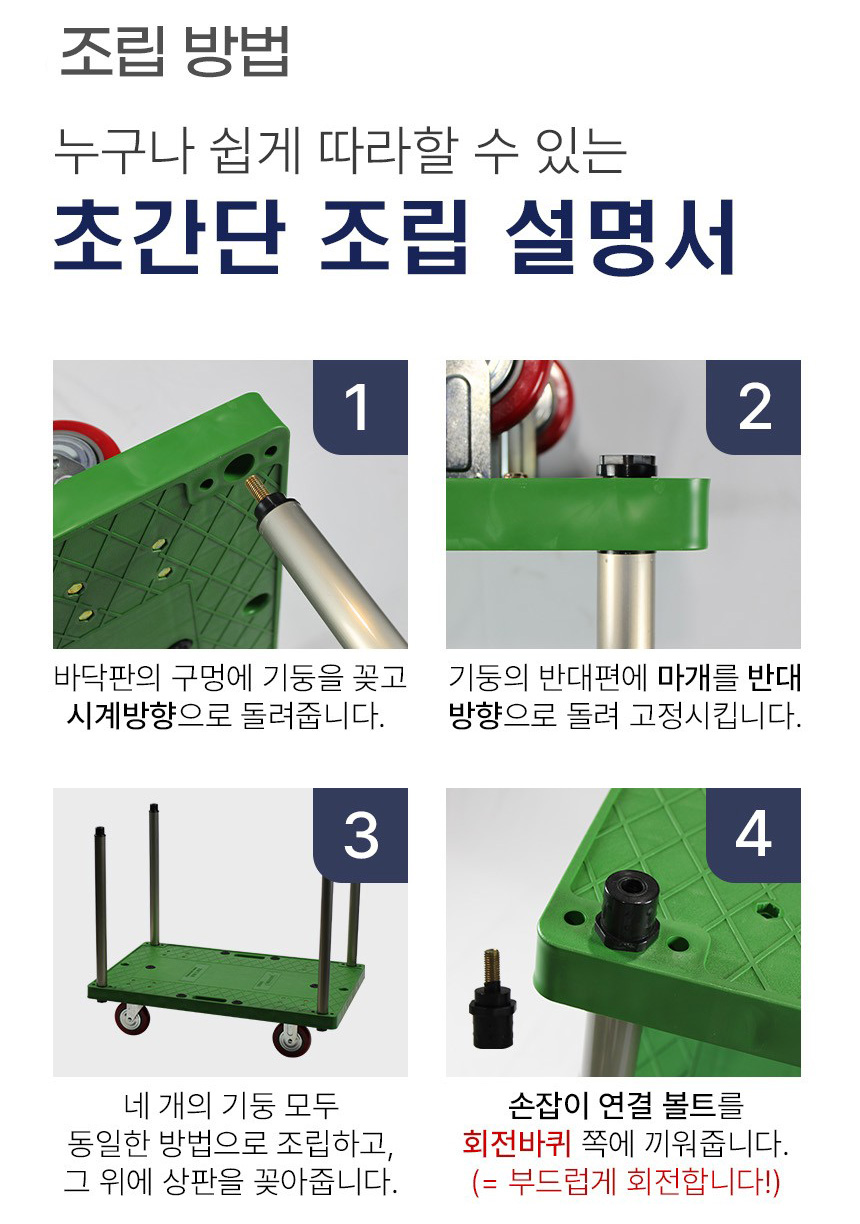 조립 방법

누구나 쉽게 따라할 수 있는

초간단 조립 설명서

1

바닥판의 구멍에 기둥을 꽂고 시계방향으로 돌려줍니다.

2

기둥의 반대편에 마개를 반대 방향으로 돌려 고정시킵니다.

3

네 개의 기둥 모두 동일한 방법으로 조립하고, 그 위에 상판을 꽂아줍니다.

4

손잡이 연결 볼트를 회전바퀴 쪽에 끼워줍니다. (= 부드럽게 회전합니다!)